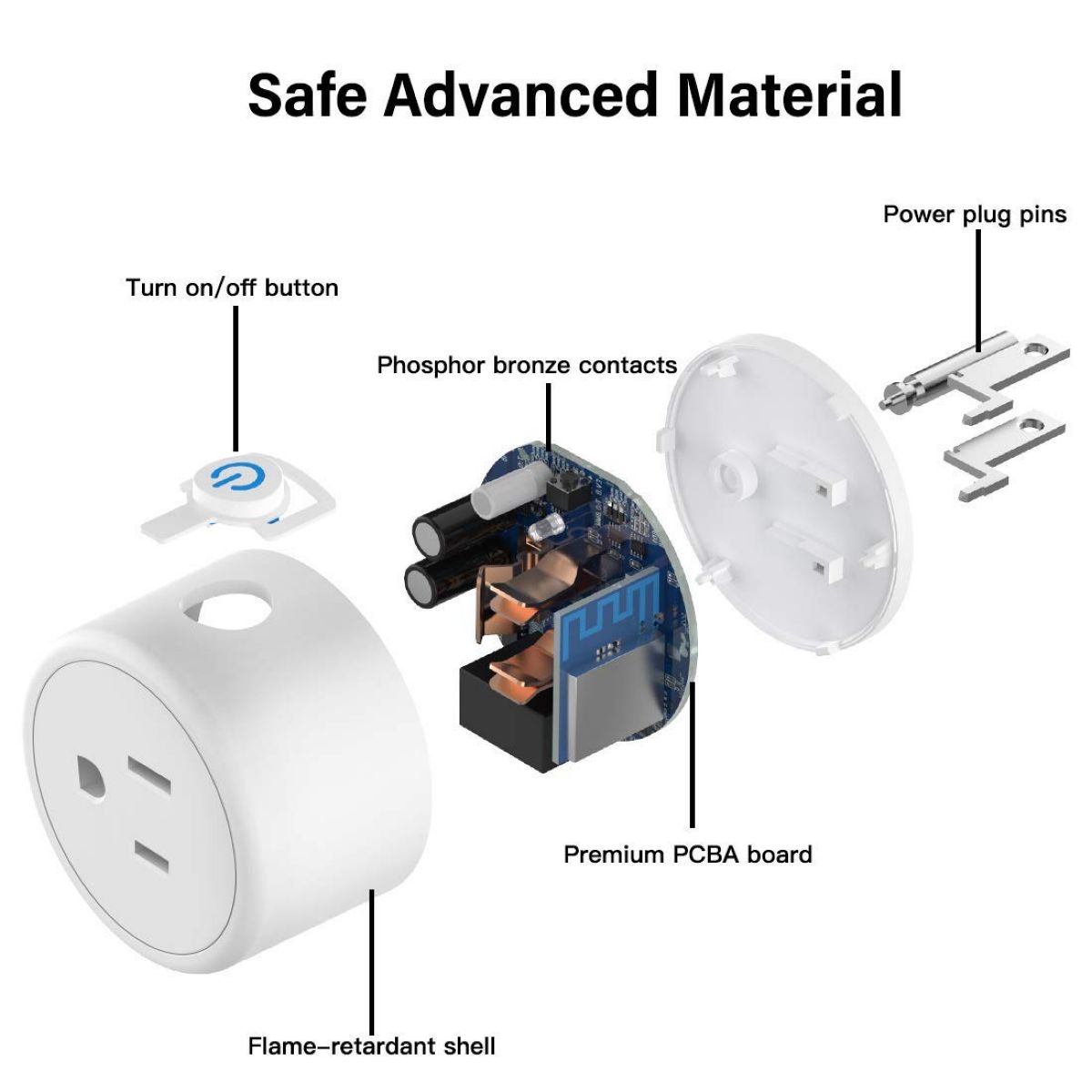 Safe Advanced Material

Power plug pins

Turn on/off button

Phosphor bronze contacts

Premium PCBA board

Flame-retardant shell