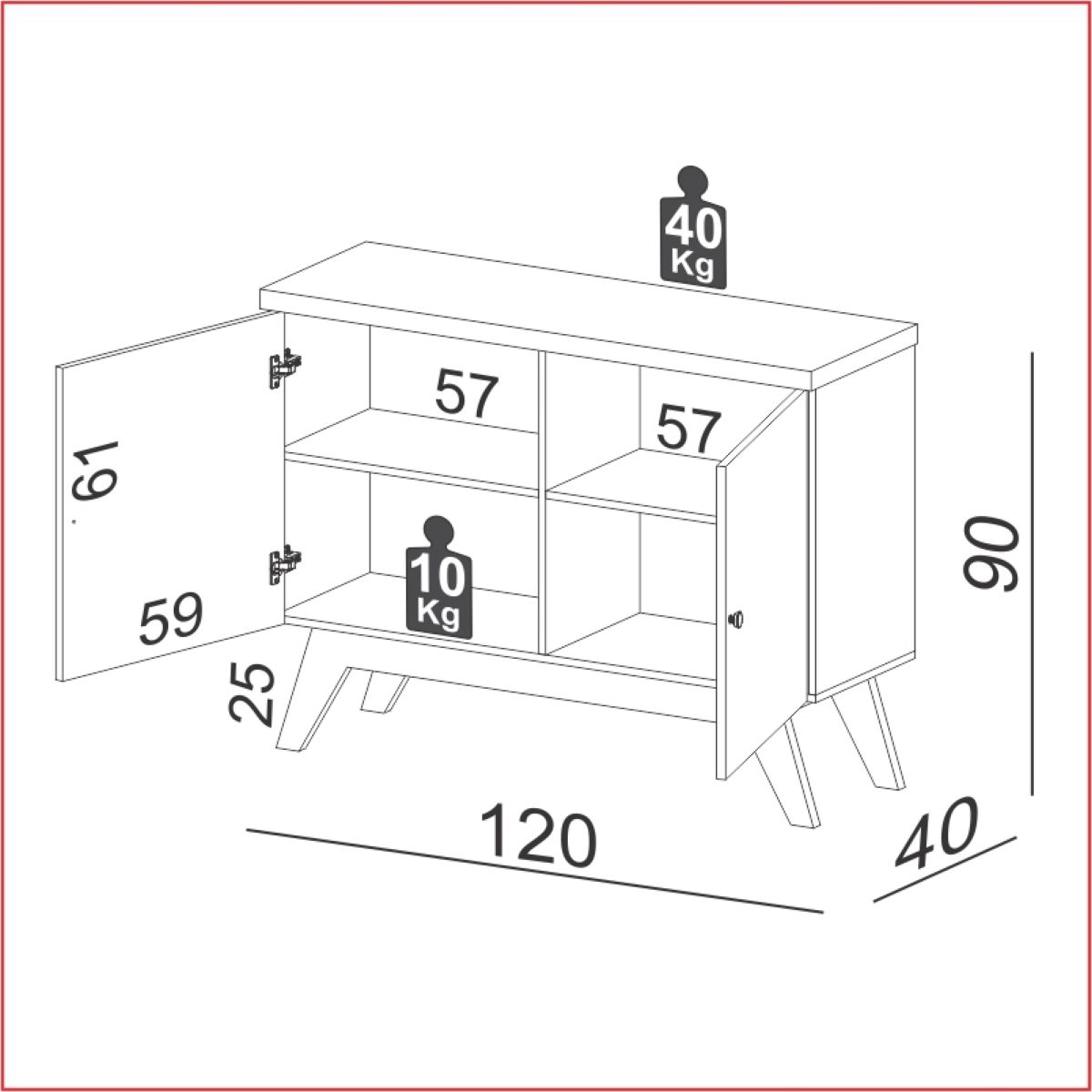 40 Kg

57

57

61

59

10 Kg

25

90

120

40