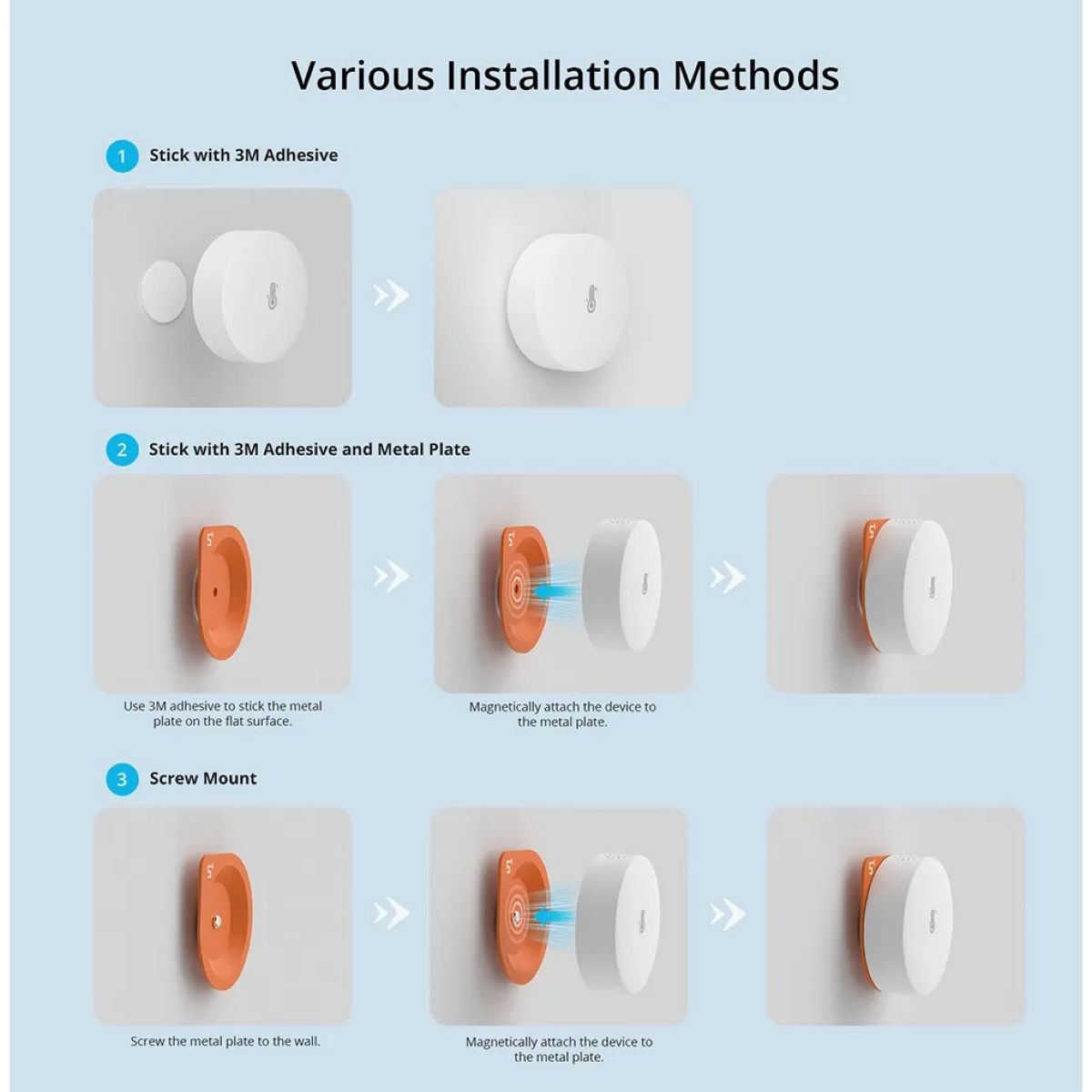 Various Installation Methods

1 Stick with 3M Adhesive

2 Stick with 3M Adhesive and Metal Plate

Use 3M adhesive to stick the metal plate on the flat surface.

Magnetically attach the device to the metal plate.

3 Screw Mount

Screw the metal plate to the wall.

Magnetically attach the device to the metal plate.