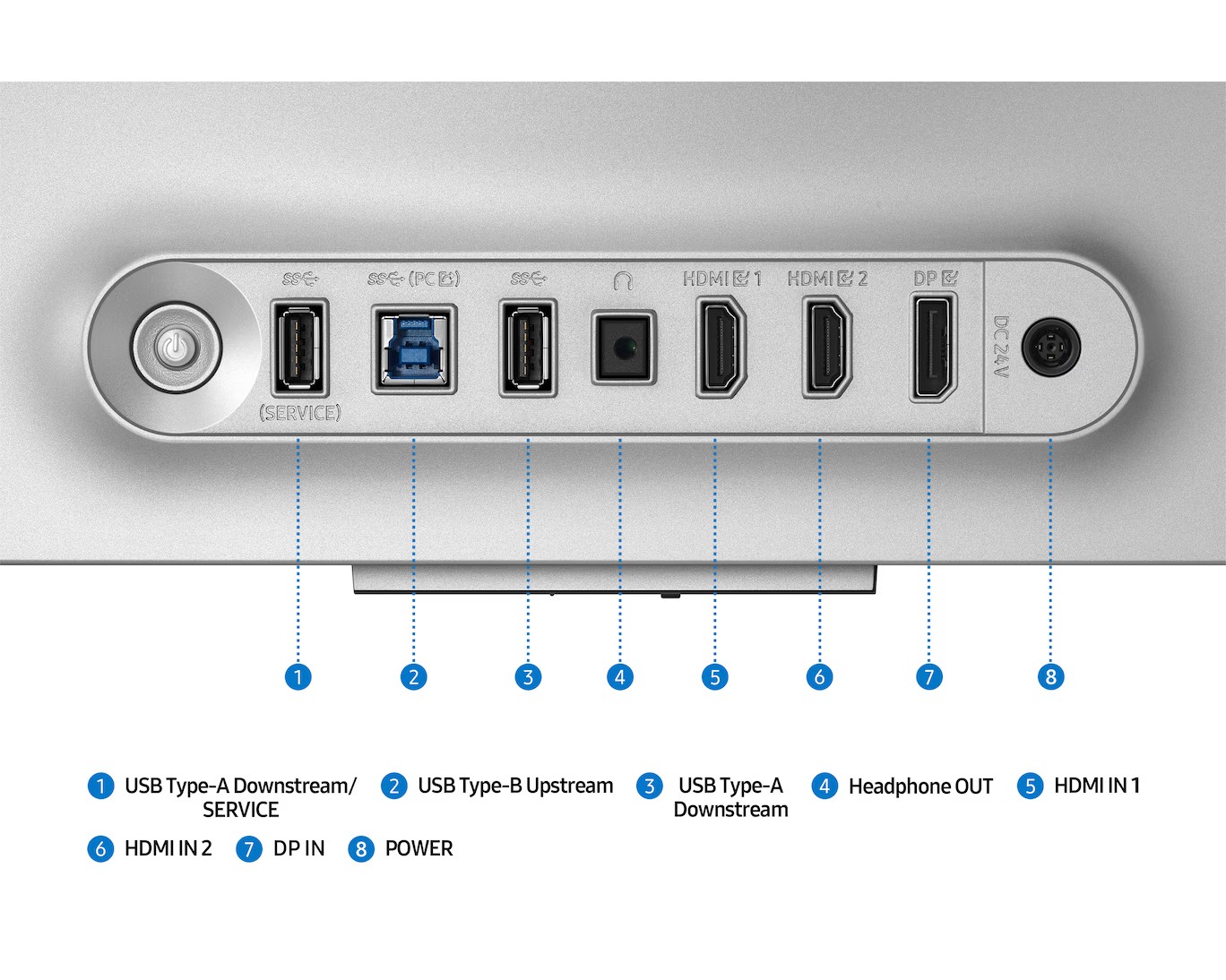 SS (PC) SS HDMI 1 HDMI 2 DP DC 24V

(SERVICE)

1 2 3 4 5 6 7 8

1 USB Type-A Downstream/ SERVICE
2 USB Type-B Upstream
3 USB Type-A Downstream
4 Headphone OUT
5 HDMI IN 1
6 HDMI IN 2
7 DP IN
8 POWER