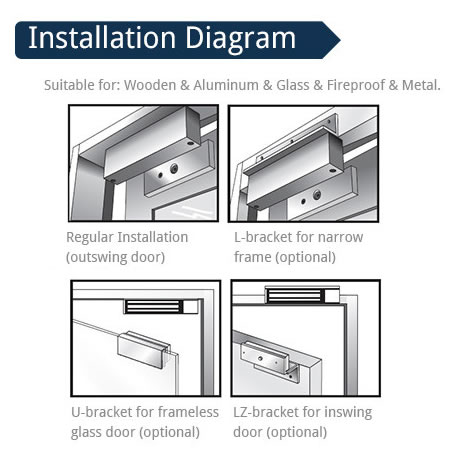 Installation Diagram

Suitable for: Wooden & Aluminum & Glass & Fireproof & Metal.

Regular Installation (outswing door)

L-bracket for narrow frame (optional)

U-bracket for frameless glass door (optional)

LZ-bracket for inswing door (optional)