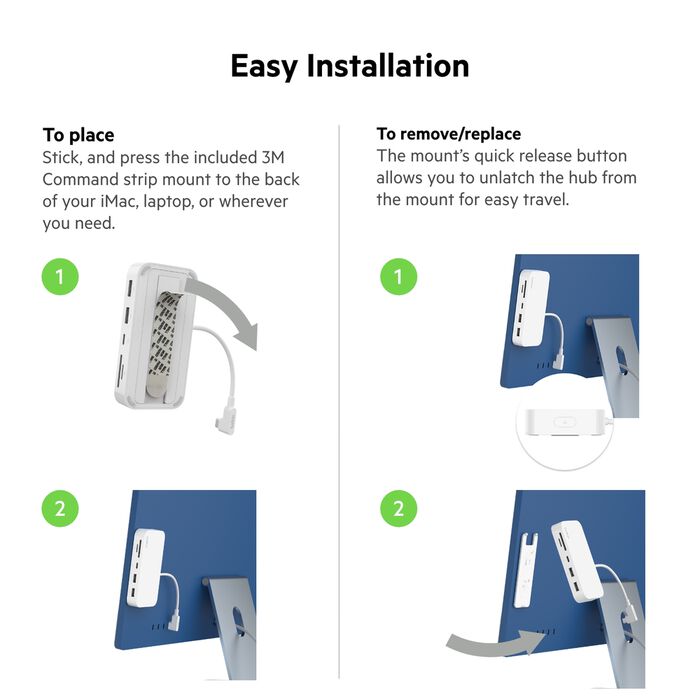 Easy Installation

To place
Stick, and press the included 3M Command strip mount to the back of your iMac, laptop, or wherever you need.

1

2

To remove/replace
The mount's quick release button allows you to unlatch the hub from the mount for easy travel.

1

2