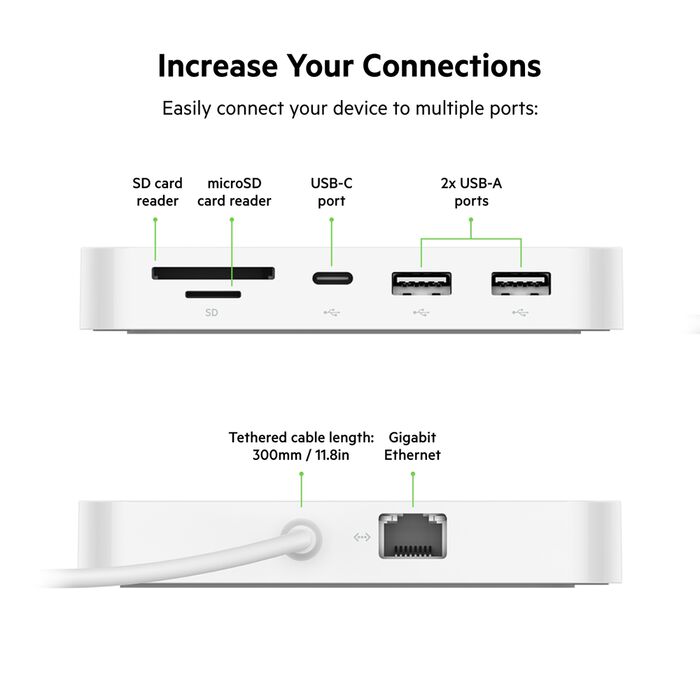 Increase Your Connections

Easily connect your device to multiple ports:

SD card reader

microSD card reader

USB-C port

2x USB-A ports

SD

Tethered cable length: 300mm / 11.8in

Gigabit Ethernet